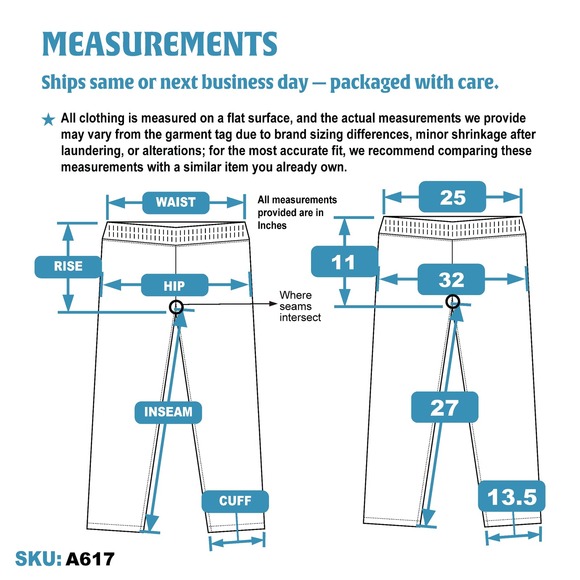 MEASUREMENTS

Ships same or next business day — packaged with care.

★ All clothing is measured on a flat surface, and the actual measurements we provide may vary from the garment tag due to brand sizing differences, minor shrinkage after laundering, or alterations; for the most accurate fit, we recommend comparing these measurements with a similar item you already own.

WAIST

All measurements provided are in Inches

RISE

HIP

Where seams intersect

INSEAM

CUFF

25

11

32

27

13.5

SKU: A617